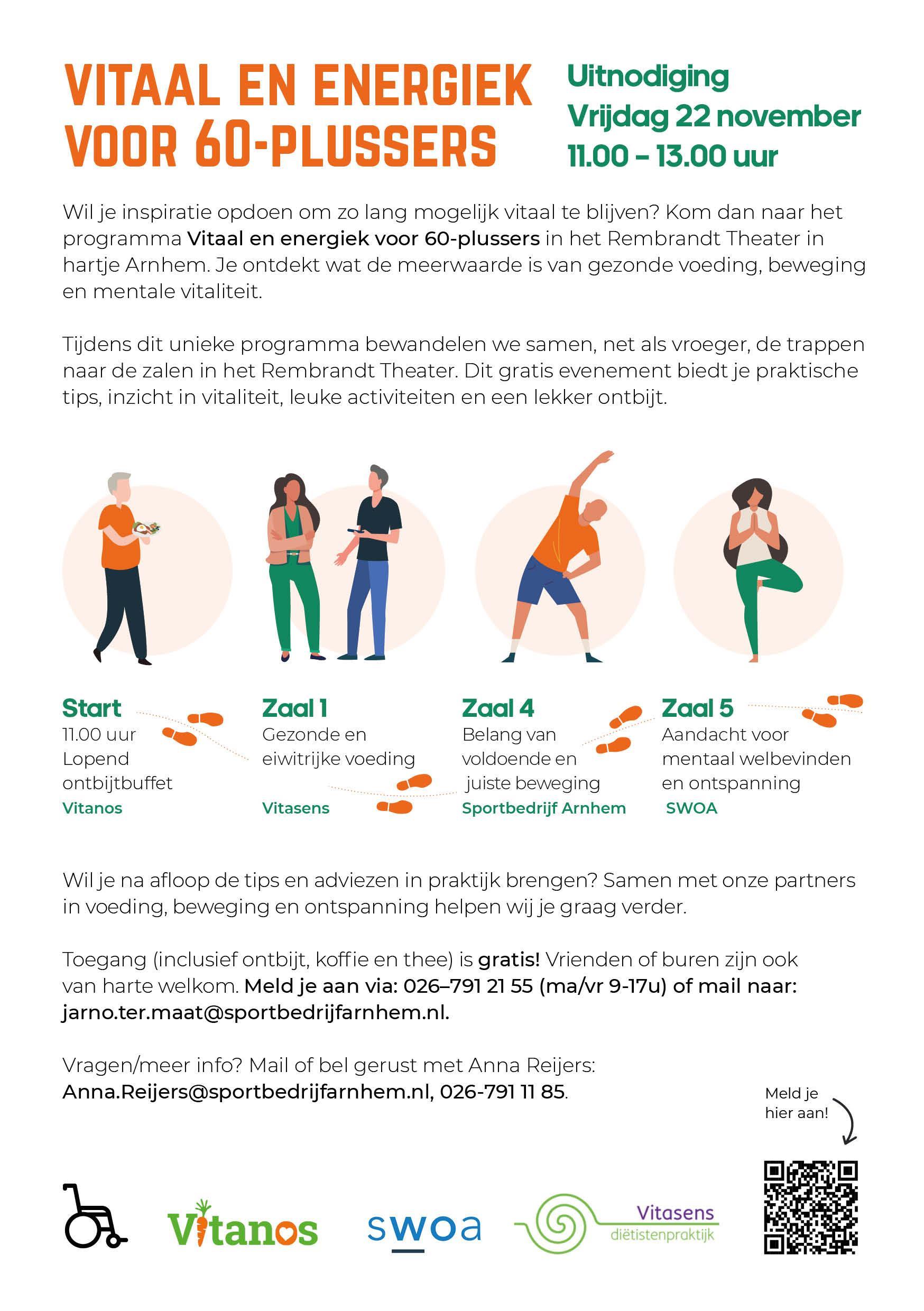 VITAAL EN ENERGIEK VOOR 60-PLUSSERS

Uitnodiging
Vrijdag 22 november
11.00 – 13.00 uur

Wil je inspiratie opdoen om zo lang mogelijk vitaal te blijven? Kom dan naar het programma Vitaal en energiek voor 60-plussers in het Rembrandt Theater in hartje Arnhem. Je ontdekt wat de meerwaarde is van gezonde voeding, beweging en mentale vitaliteit.

Tijdens dit unieke programma bewandelen we samen, net als vroeger, de trappen naar de zalen in het Rembrandt Theater. Dit gratis evenement biedt je praktische tips, inzicht in vitaliteit, leuke activiteiten en een lekker ontbijt.

Start
11.00 uur
Lopend ontbijtbuffet
Vitanos

Zaal 1
Gezonde en eiwitrijke voeding
Vitasens

Zaal 4
Belang van voldoende en juiste beweging
Sportbedrijf Arnhem

Zaal 5
Aandacht voor mentaal welbevinden en ontspanning
SWOA

Wil je na afloop de tips en adviezen in praktijk brengen? Samen met onze partners in voeding, beweging en ontspanning helpen wij je graag verder.

Toegang (inclusief ontbijt, koffie en thee) is gratis! Vrienden of buren zijn ook van harte welkom. Meld je aan via: 026–791 21 55 (ma/vr 9-17u) of mail naar: jarno.ter.maat@sportbedrijfarnhem.nl.

Vragen/meer info? Mail of bel gerust met Anna Reijers: Anna.Reijers@sportbedrijfarnhem.nl, 026-791 11 85.

Meld je hier aan!

Vitanos
swoa
Vitasens diëtistenpraktijk